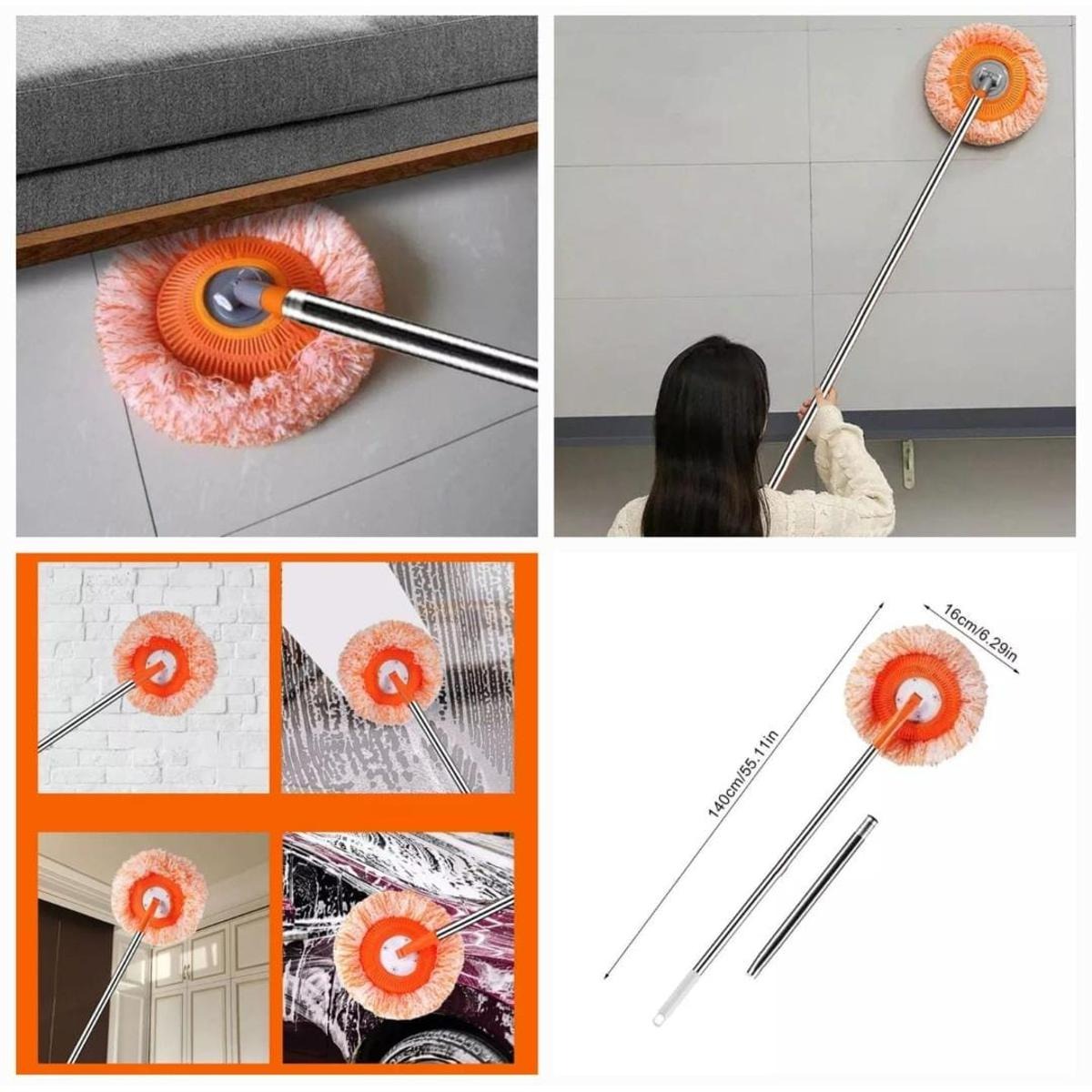 16cm/6.29in

140cm/55.11in