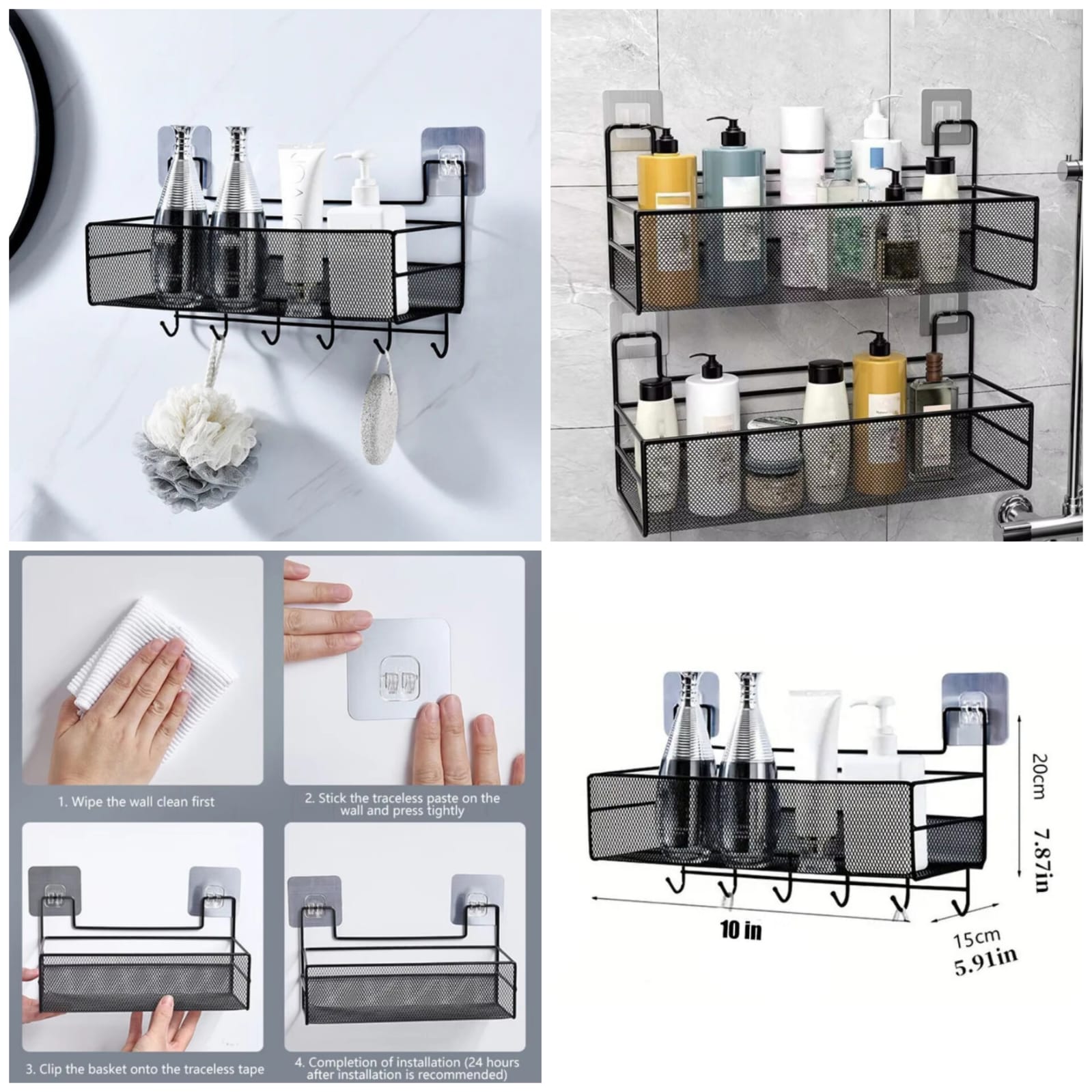 1. Wipe the wall clean first

2. Stick the traceless paste on the wall and press tightly

3. Clip the basket onto the traceless tape

4. Completion of installation (24 hours after installation is recommended)

20cm
7.87in
10 in
15cm
5.91in