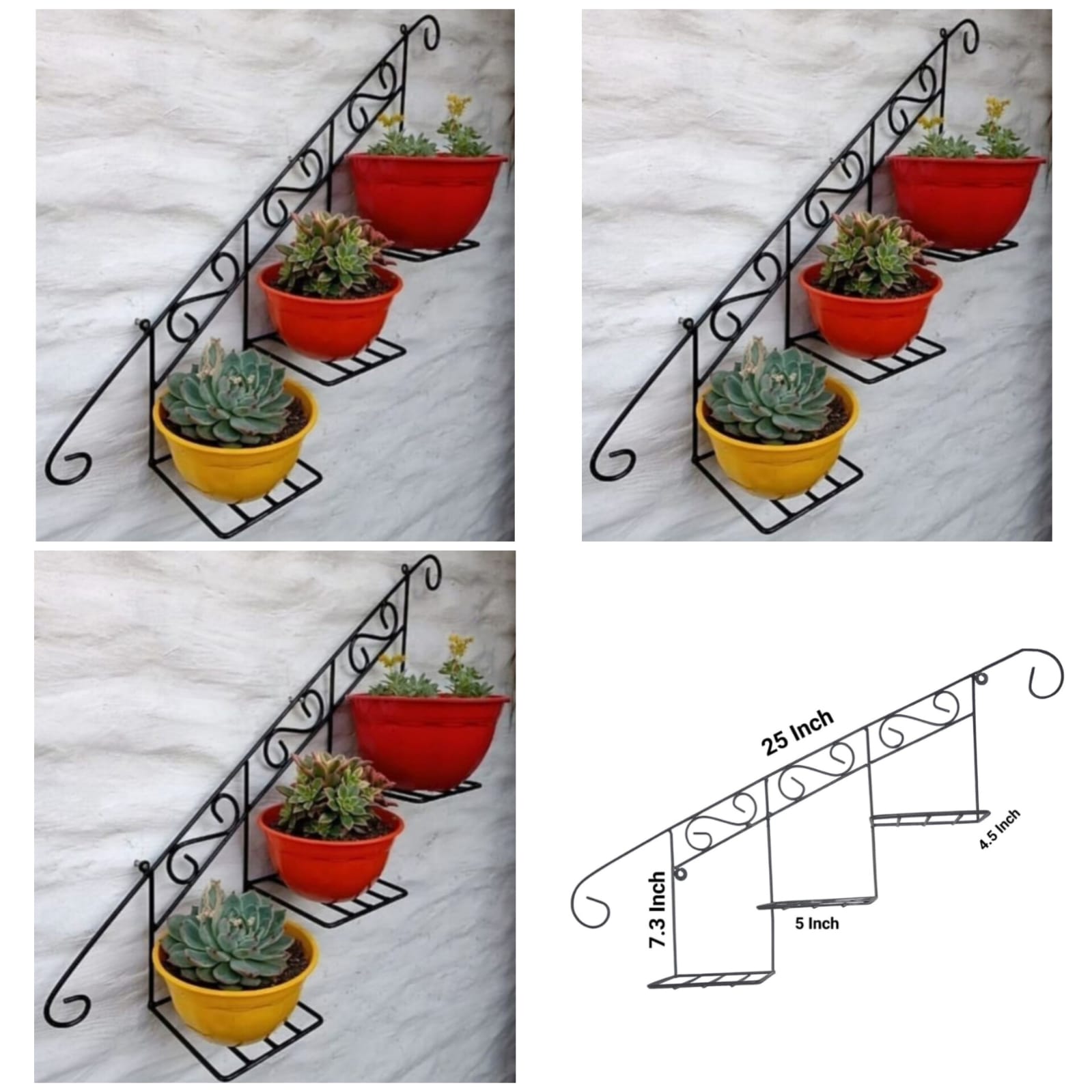 25 Inch

7.3 Inch

5 Inch

4.5 Inch